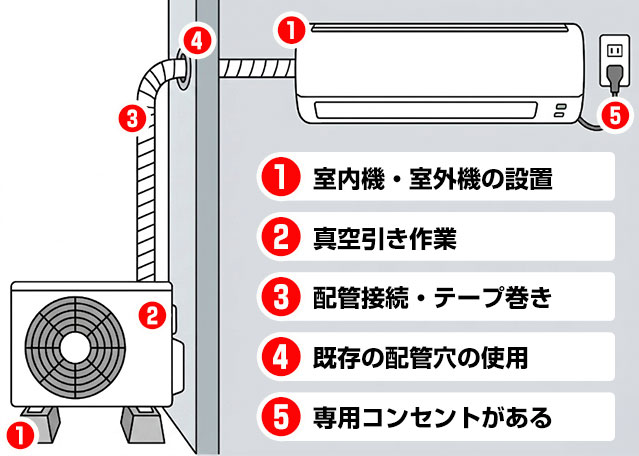 4
1
3
5
2
1

1 室内機・室外機の設置
2 真空引き作業
3 配管接続・テープ巻き
4 既存の配管穴の使用
5 専用コンセントがある